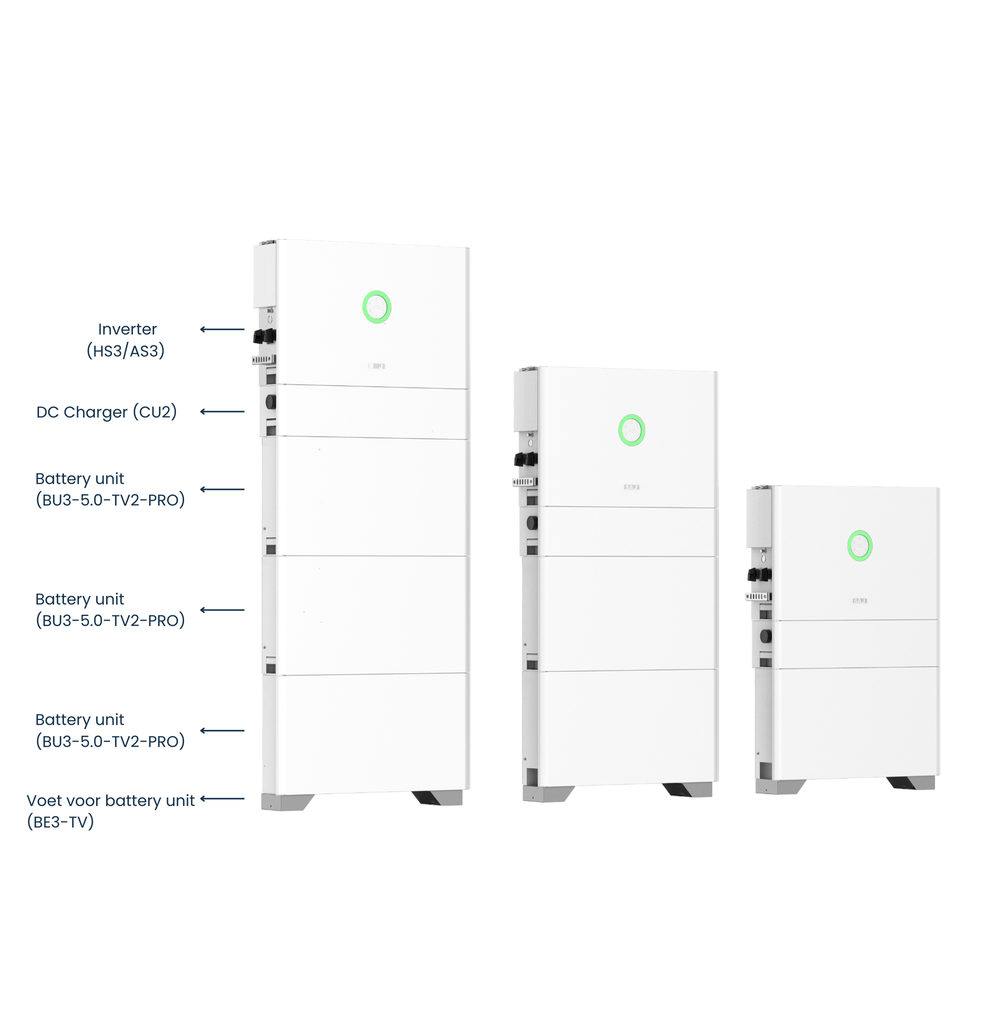 Inverter
(HS3/AS3)

DC Charger (CU2)

Battery unit
(BU3-5.0-TV2-PRO)

Battery unit
(BU3-5.0-TV2-PRO)

Battery unit
(BU3-5.0-TV2-PRO)

Voet voor battery unit
(BE3-TV)